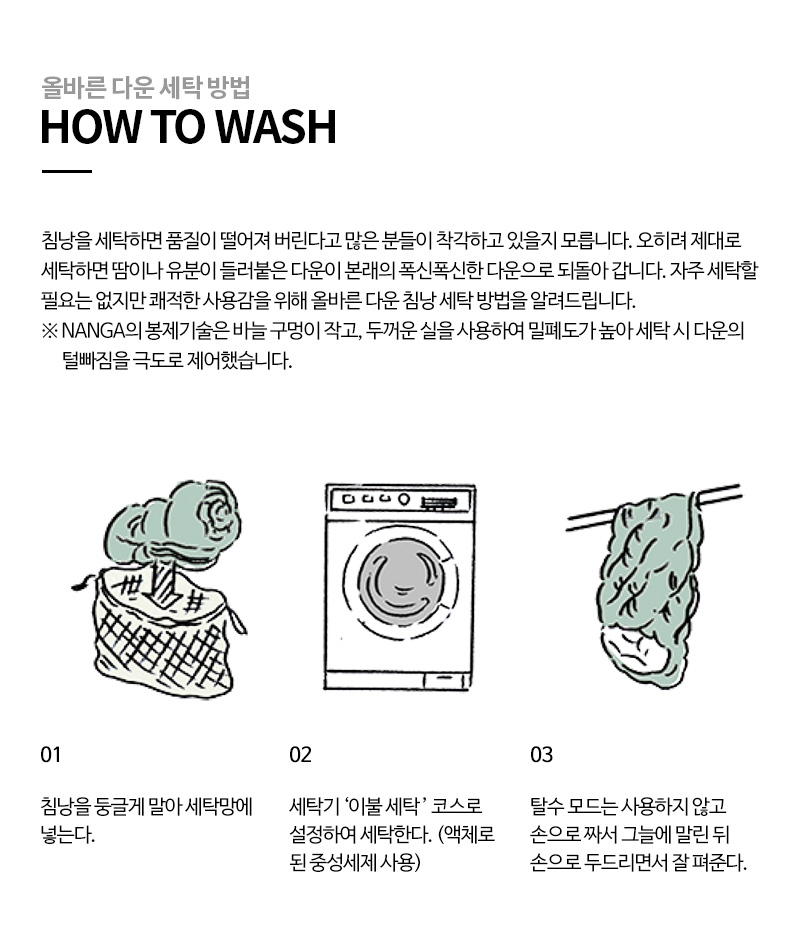 올바른 다운 세탁 방법
HOW TO WASH

침낭을 세탁하면 품질이 떨어져 버린다고 많은 분들이 착각하고 있을지 모릅니다. 오히려 제대로 세탁하면 땀이나 유분이 들러붙은 다운이 본래의 폭신폭신한 다운으로 되돌아 갑니다. 자주 세탁할 필요는 없지만 쾌적한 사용감을 위해 올바른 다운 침낭 세탁 방법을 알려드립니다.
※ NANGA의 봉제기술은 바늘 구멍이 작고, 두꺼운 실을 사용하여 밀폐도가 높아 세탁 시 다운의 털빠짐을 극도로 제어했습니다.

01
침낭을 둥글게 말아 세탁망에 넣는다.

02
세탁기 '이불 세탁' 코스로 설정하여 세탁한다. (액체로 된 중성세제 사용)

03
탈수 모드는 사용하지 않고 손으로 짜서 그늘에 말린 뒤 손으로 두드리면서 잘 펴준다.